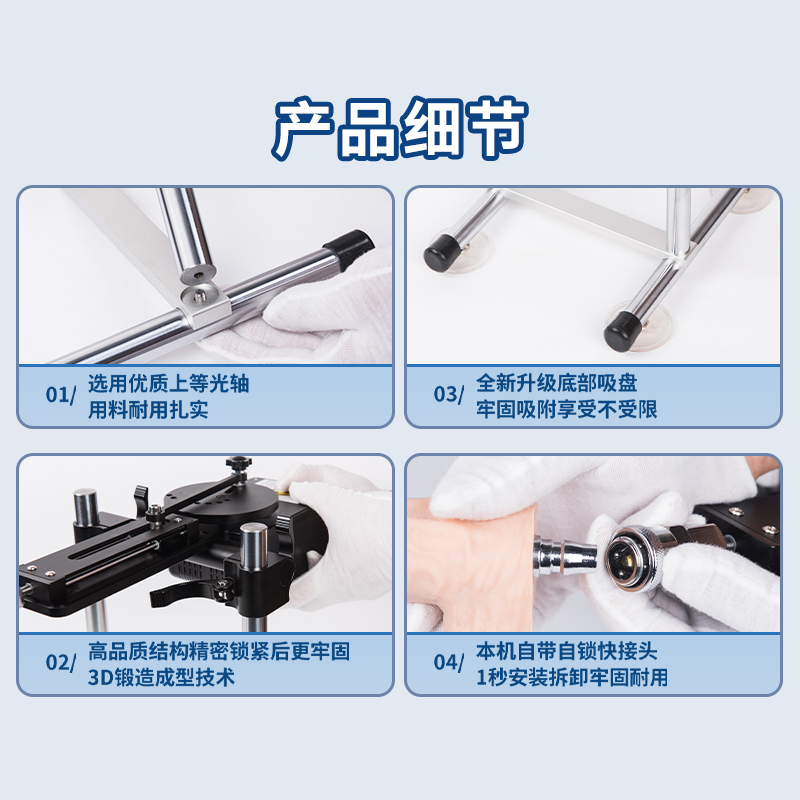 产品细节

01/ 选用优质上等光轴
用料耐用扎实

03/ 全新升级底部吸盘
牢固吸附享受不受限

02/ 高品质结构精密锁紧后更牢固
3D锻造成型技术

04/ 本机自带自锁快接头
1秒安装拆卸牢固耐用