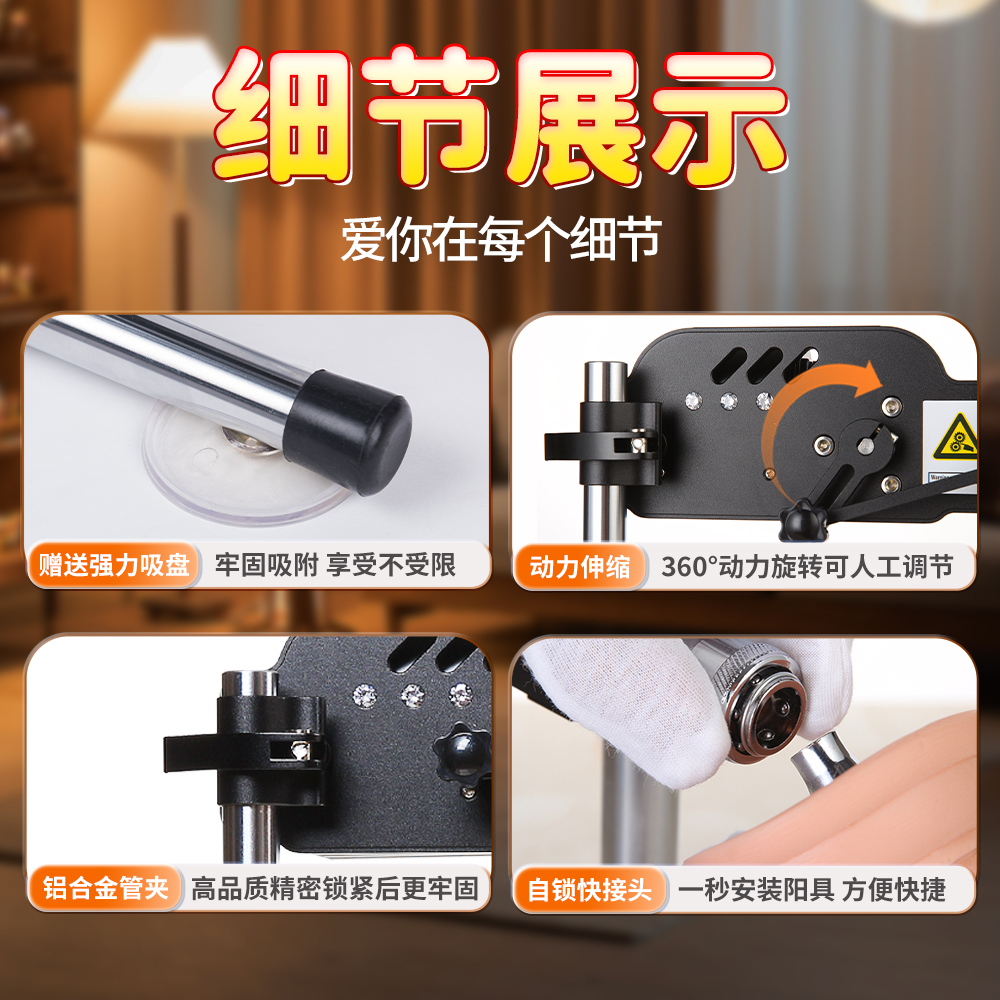 细节展示

爱你在每个细节

赠送强力吸盘 牢固吸附 享受不受限

动力伸缩 360°动力旋转可人工调节

铝合金管夹 高品质精密锁紧后更牢固

自锁快接头 一秒安装阳具 方便快捷