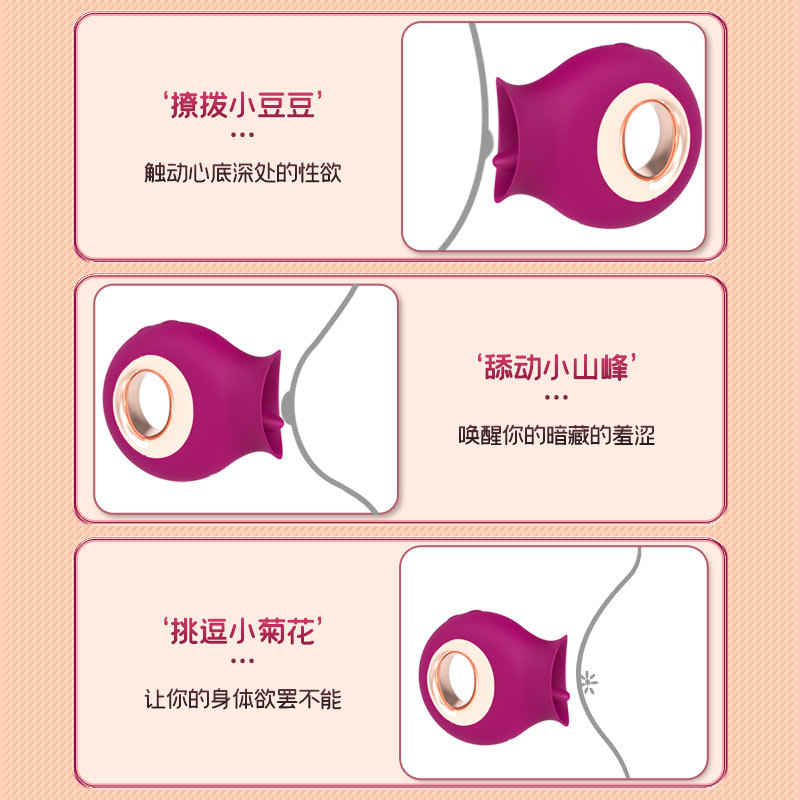 ‘撩拨小豆豆’
...
触动心底深处的性欲

‘舔动小山峰’
...
唤醒你的暗藏的羞涩

‘挑逗小菊花’
...
让你的身体欲罢不能