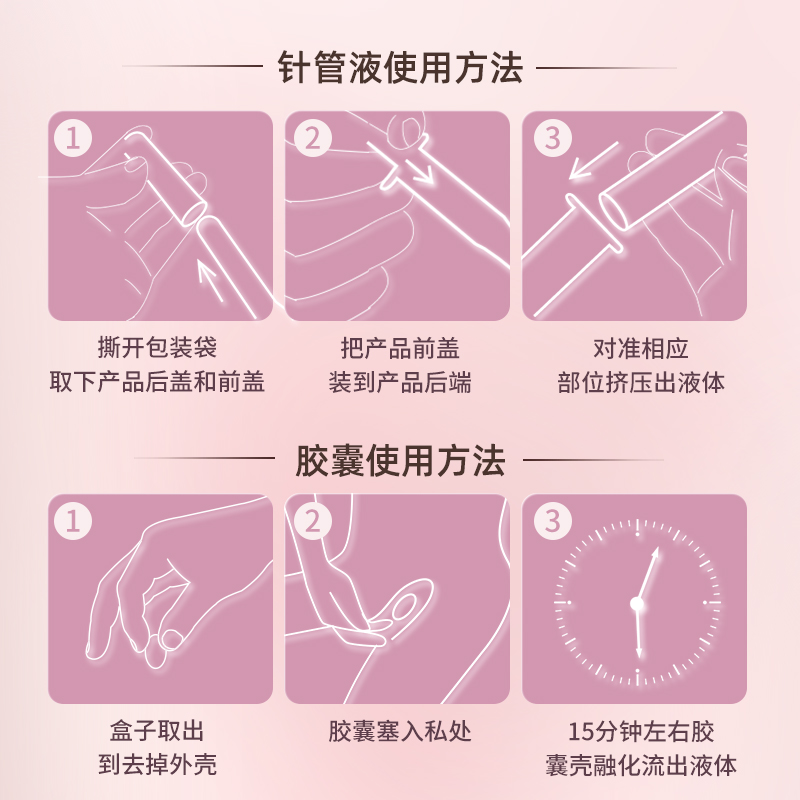 针管液使用方法

1
撕开包装袋
取下产品后盖和前盖

2
把产品前盖
装到产品后端

3
对准相应
部位挤压出液体

胶囊使用方法

1
盒子取出
到去掉外壳

2
胶囊塞入私处

3
15分钟左右胶
囊壳融化流出液体