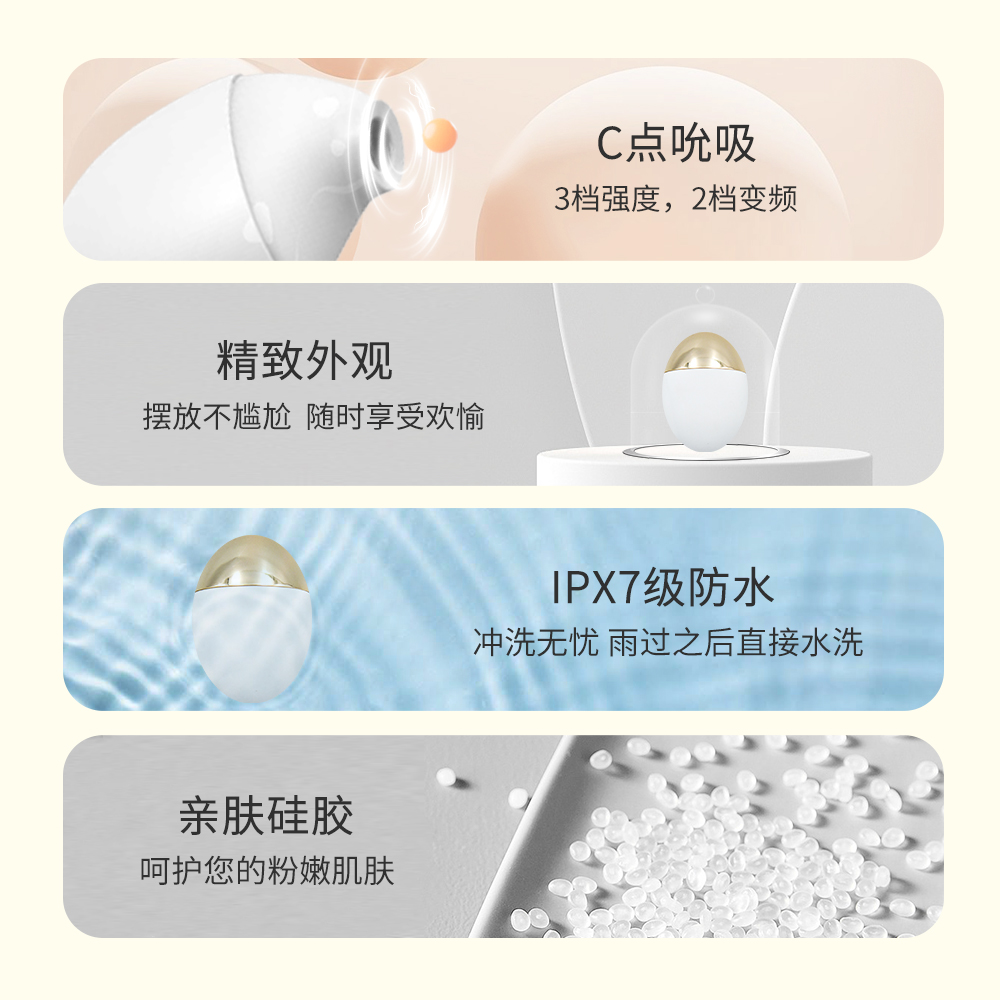 C点吮吸
3档强度，2档变频

精致外观
摆放不尴尬 随时享受欢愉

IPX7级防水
冲洗无忧 雨过之后直接水洗

亲肤硅胶
呵护您的粉嫩肌肤