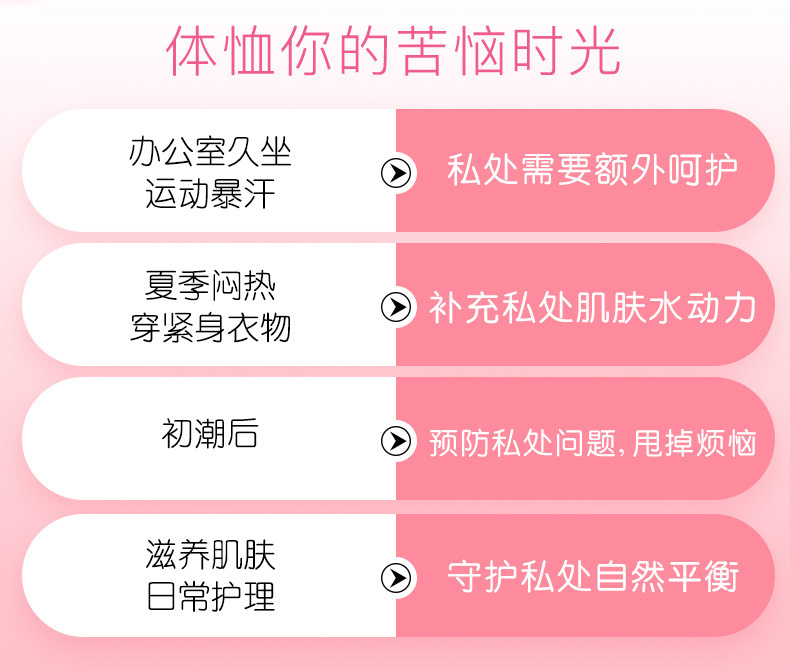 体恤你的苦恼时光

办公室久坐
运动暴汗

私处需要额外呵护

夏季闷热
穿紧身衣物

补充私处肌肤水动力

初潮后

预防私处问题,甩掉烦恼

滋养肌肤
日常护理

守护私处自然平衡