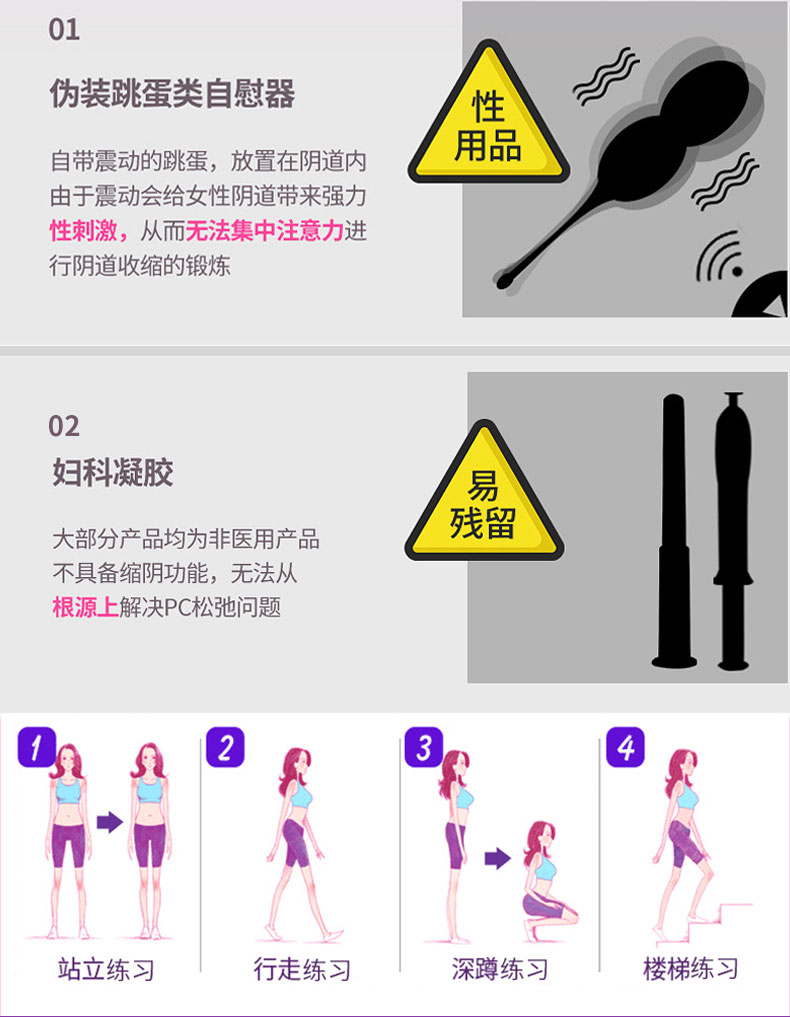 01

伪装跳蛋类自慰器

自带震动的跳蛋，放置在阴道内由于震动会给女性阴道带来强力性刺激，从而无法集中注意力进行阴道收缩的锻炼

性用品

02

妇科凝胶

大部分产品均为非医用产品不具备缩阴功能，无法从根源上解决PC松弛问题

易残留

1

站立练习

2

行走练习

3

深蹲练习

4

楼梯练习