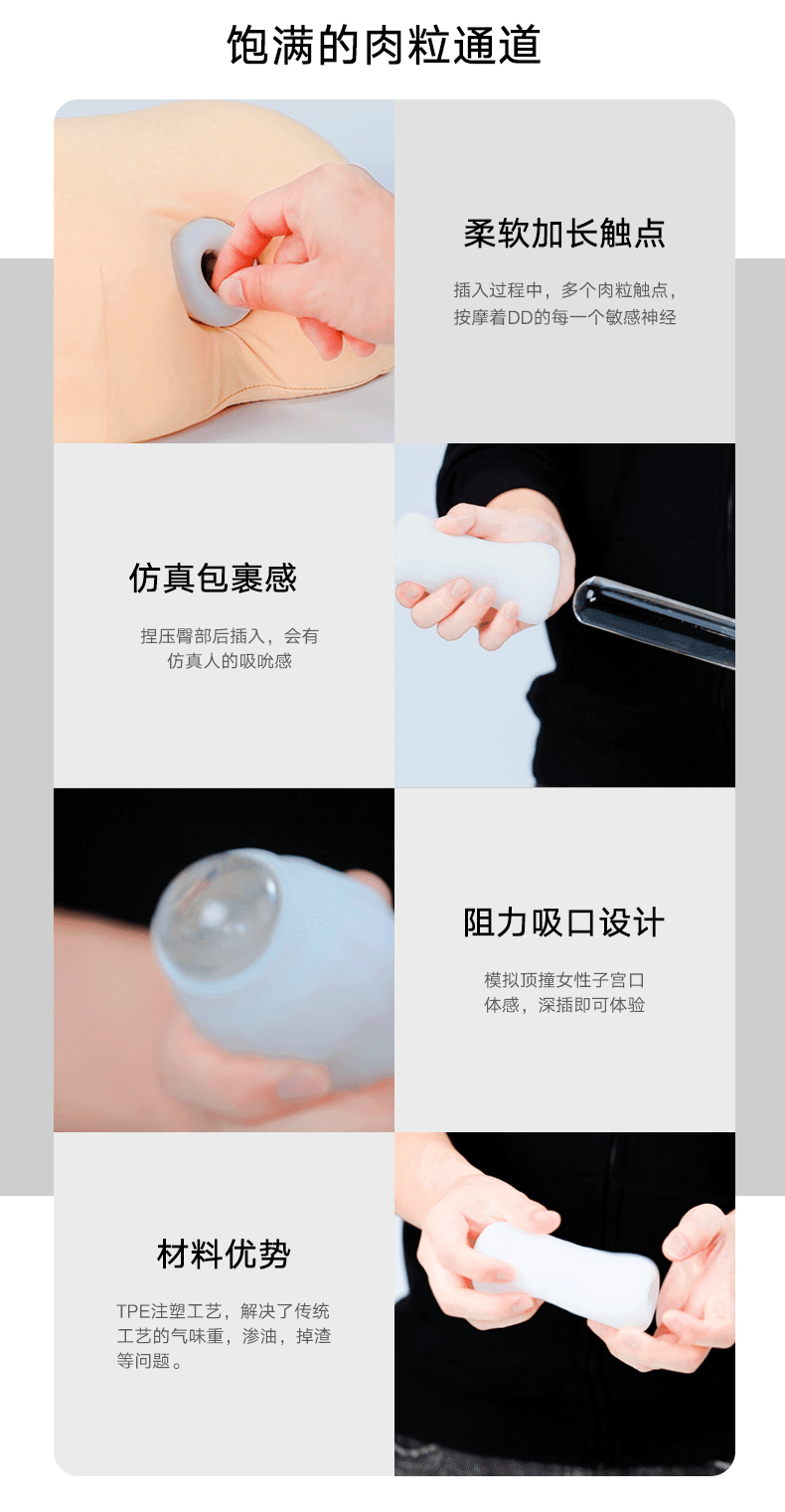 饱满的肉粒通道

柔软加长触点

插入过程中，多个肉粒触点，按摩着DD的每一个敏感神经

仿真包裹感

捏压臀部后插入，会有仿真人的吸吮感

阻力吸口设计

模拟顶撞女性子宫口体感，深插即可体验

材料优势

TPE注塑工艺，解决了传统工艺的气味重，渗油，掉渣等问题。