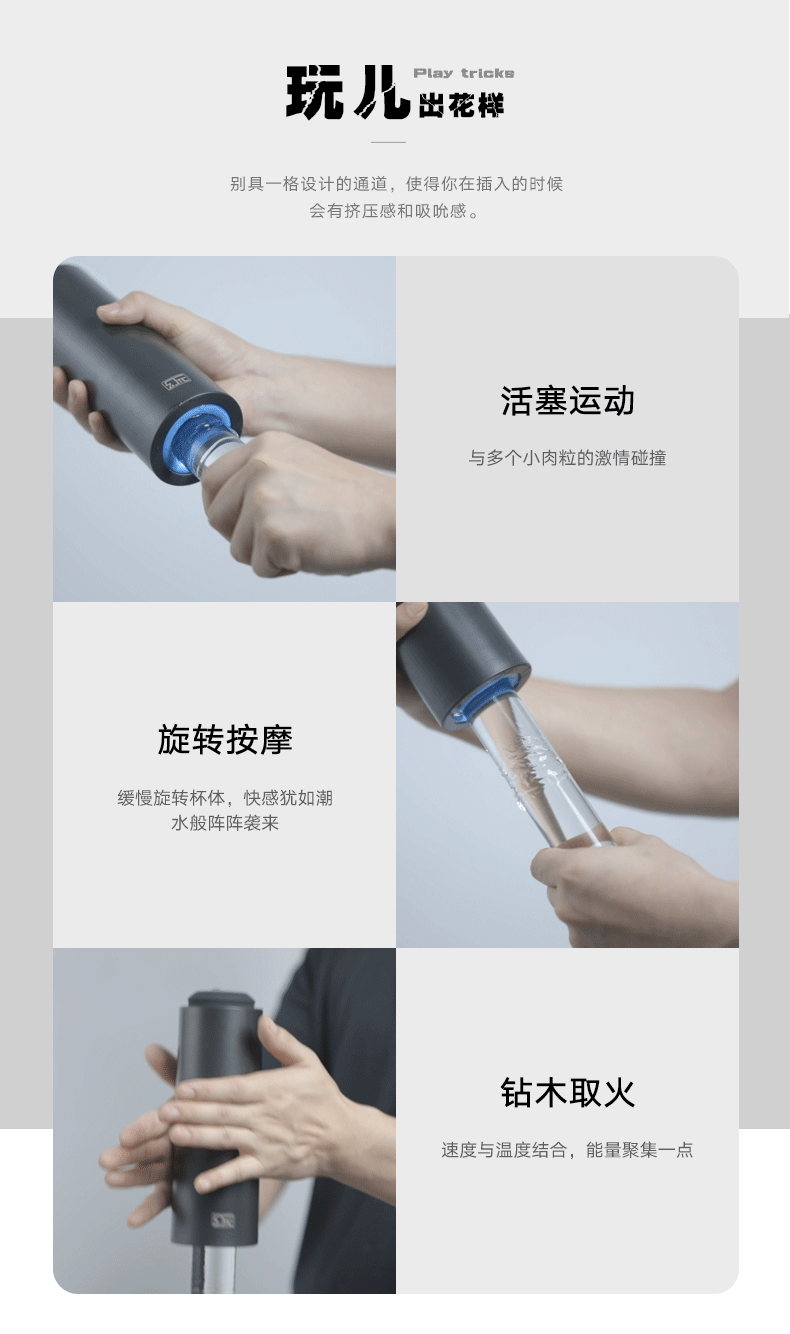 玩儿 Play tricks 出花样

别具一格设计的通道，使得你在插入的时候会有挤压感和吸吮感。

活塞运动

与多个小肉粒的激情碰撞

旋转按摩

缓慢旋转杯体，快感犹如潮水般阵阵袭来

钻木取火

速度与温度结合，能量聚集一点