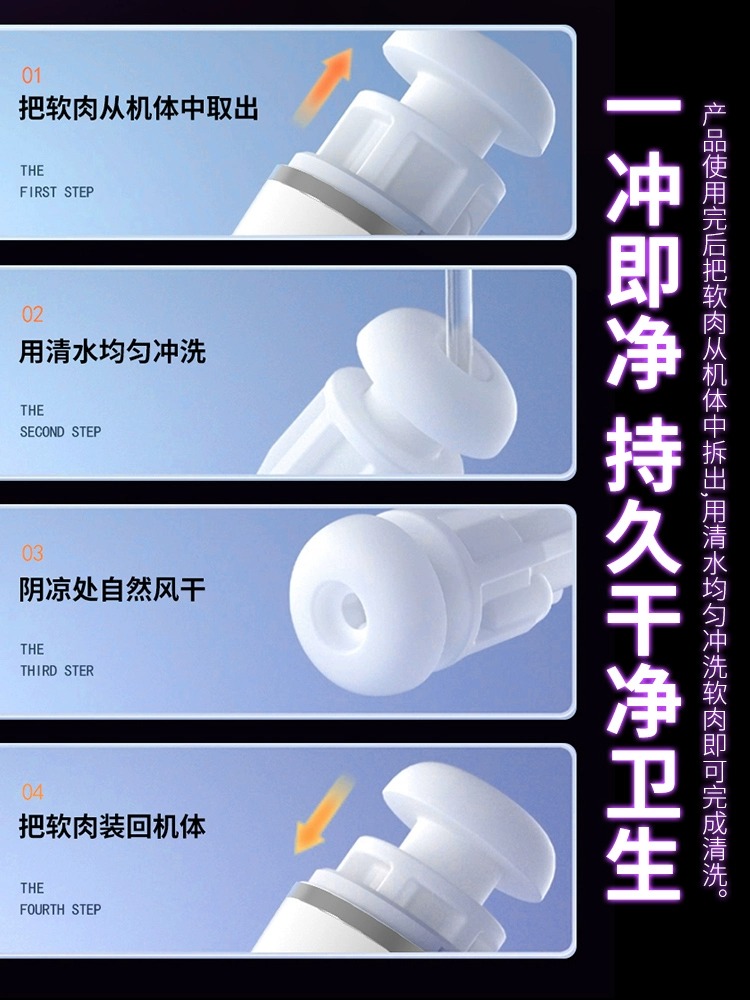 01
把软肉从机体中取出

THE
FIRST STEP

02
用清水均匀冲洗

THE
SECOND STEP

03
阴凉处自然风干

THE
THIRD STER

04
把软肉装回机体

THE
FOURTH STEP

一冲即净 持久干净卫生

产品使用完后把软肉从机体中拆出，用清水均匀冲洗软肉即可完成清洗。