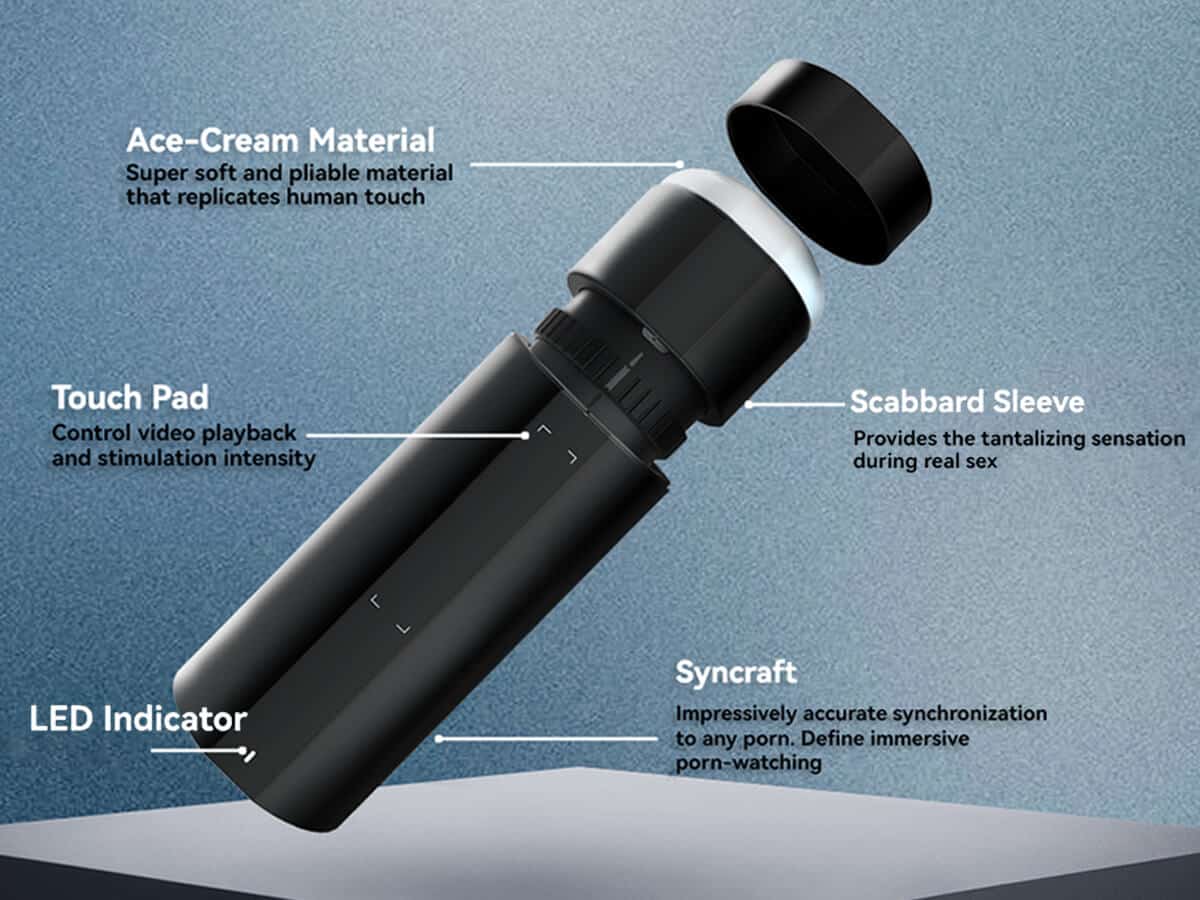 Ace-Cream Material
Super soft and pliable material that replicates human touch

Touch Pad
Control video playback and stimulation intensity

Scabbard Sleeve
Provides the tantalizing sensation during real sex

Syncraft
Impressively accurate synchronization to any porn. Define immersive porn-watching

LED Indicator