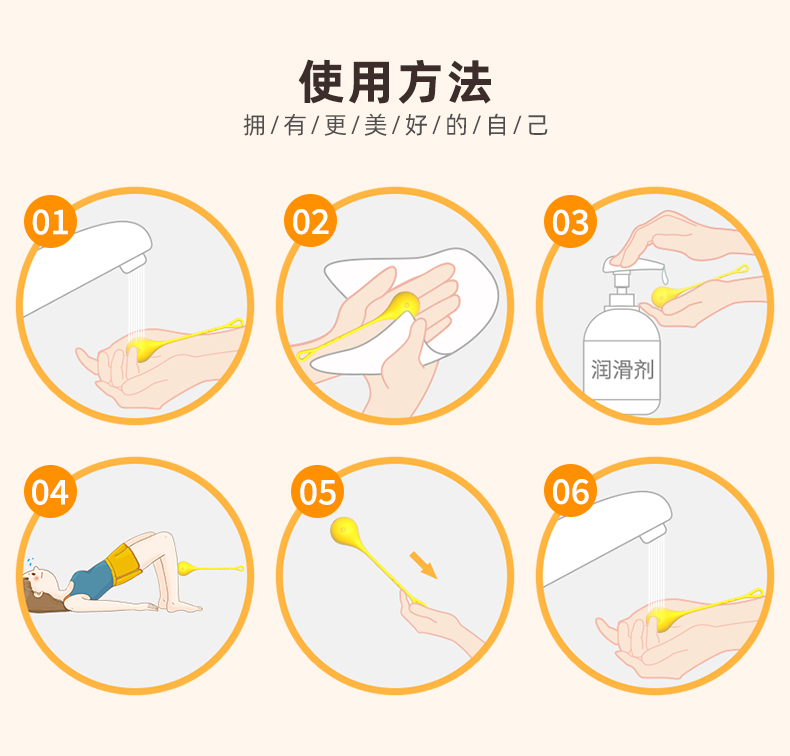 使用方法

拥/有/更/美/好/的/自/己

01

02

03

润滑剂

04

05

06