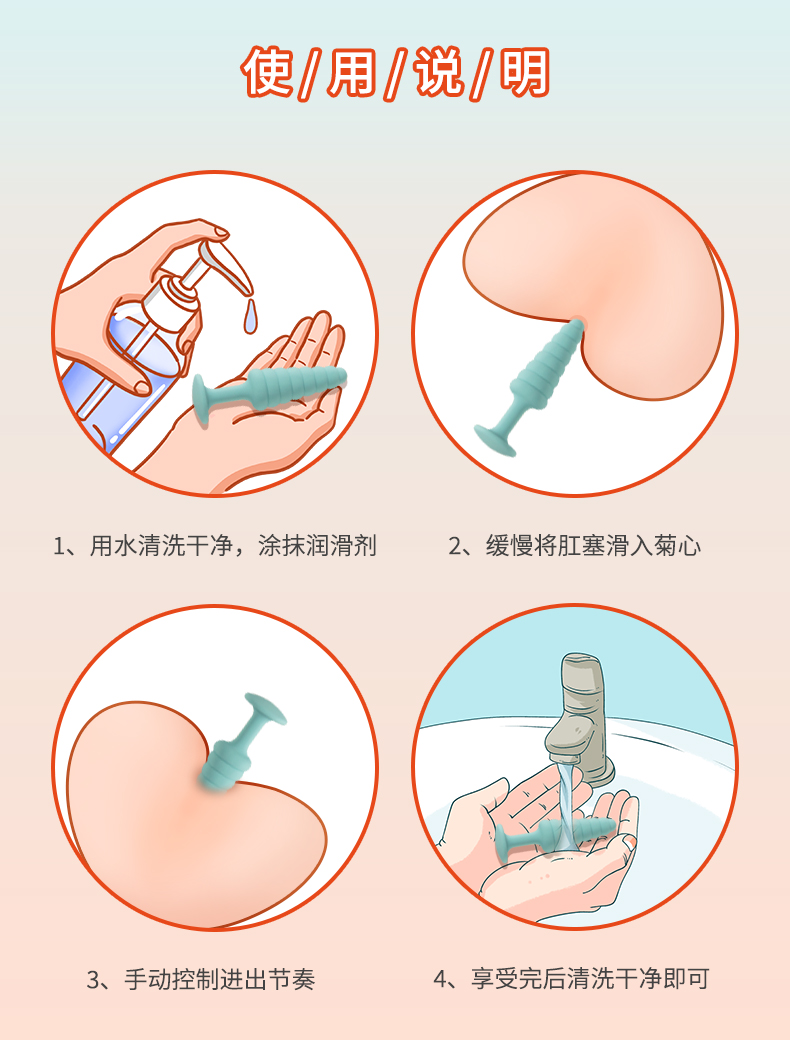 使/用/说/明

1、用水清洗干净，涂抹润滑剂

2、缓慢将肛塞滑入菊心

3、手动控制进出节奏

4、享受完后清洗干净即可