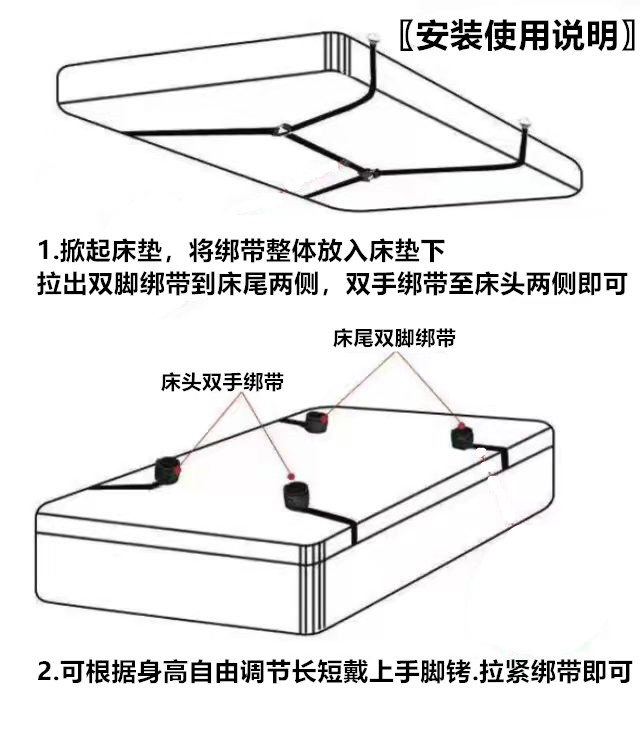 〖安装使用说明〗

1.掀起床垫，将绑带整体放入床垫下
拉出双脚绑带到床尾两侧，双手绑带至床头两侧即可

床尾双脚绑带

床头双手绑带

2.可根据身高自由调节长短戴上手脚铐.拉紧绑带即可