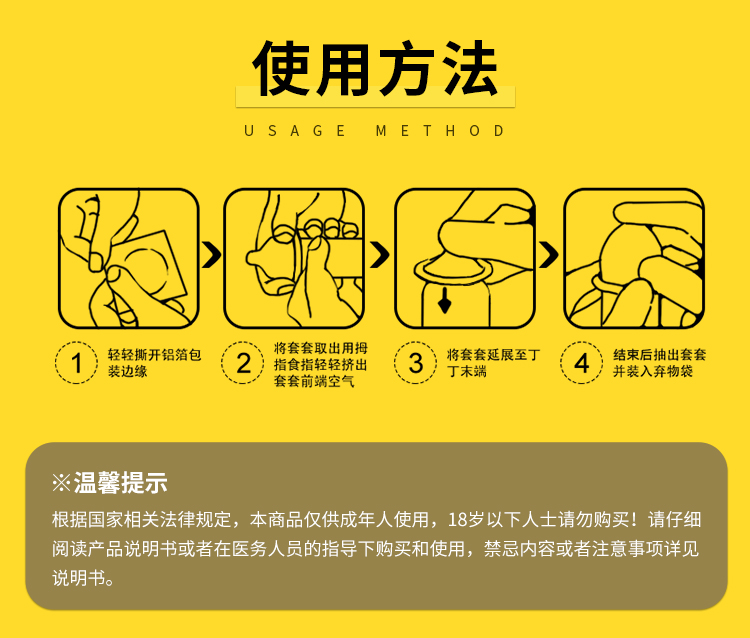 使用方法

USAGE METHOD

1 轻轻撕开铝箔包装边缘

2 将套套取出用拇指食指轻轻挤出套套前端空气

3 将套套延展至丁丁末端

4 结束后抽出套套并装入弃物袋

※温馨提示

根据国家相关法律规定，本商品仅供成年人使用，18岁以下人士请勿购买！请仔细阅读产品说明书或者在医务人员的指导下购买和使用，禁忌内容或者注意事项详见说明书。