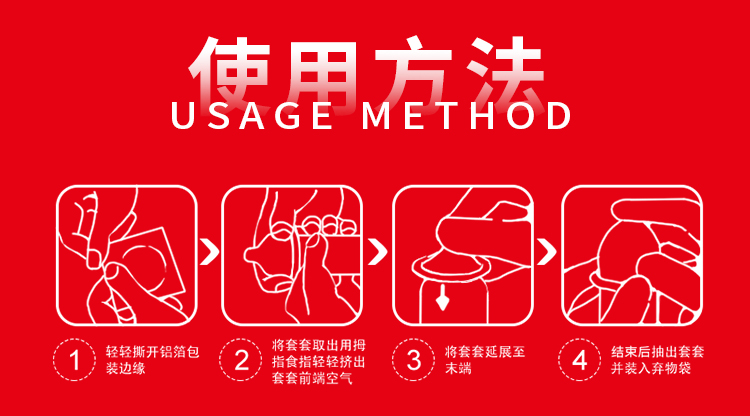 使用方法
USAGE METHOD

1 轻轻撕开铝箔包装边缘

2 将套套取出用拇指食指轻轻挤出套套前端空气

3 将套套延展至末端

4 结束后抽出套套并装入弃物袋