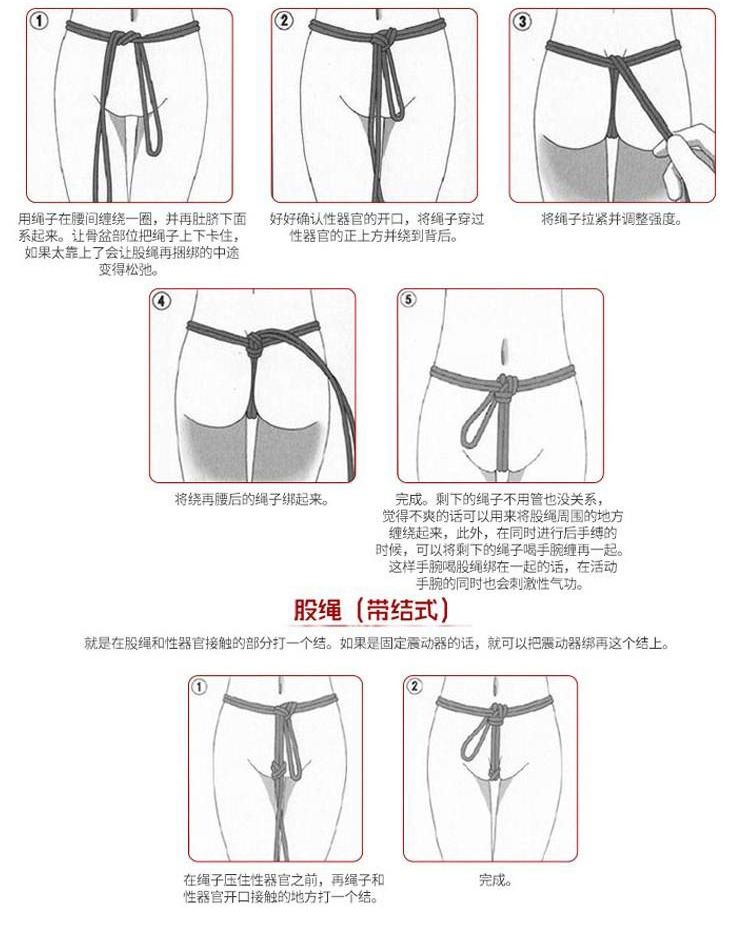 ①

用绳子在腰间缠绕一圈，并再肚脐下面系起来。让骨盆部位把绳子上下卡住，如果太靠上了会让股绳再捆绑的中途变得松弛。

②

好好确认性器官的开口，将绳子穿过性器官的正上方并绕到背后。

③

将绳子拉紧并调整强度。

④

将绕再腰后的绳子绑起来。

⑤

完成。剩下的绳子不用管也没关系，觉得不爽的话可以用来将股绳周围的地方缠绕起来，此外，在同时进行后手缚的时候，可以将剩下的绳子喝手腕缠再一起。这样手腕喝股绳绑在一起的话，在活动手腕的同时也会刺激性气功。

股绳（带结式）

就是在股绳和性器官接触的部分打一个结。如果是固定震动器的话，就可以把震动器绑再这个结上。

①

在绳子压住性器官之前，再绳子和性器官开口接触的地方打一个结。

②

完成。