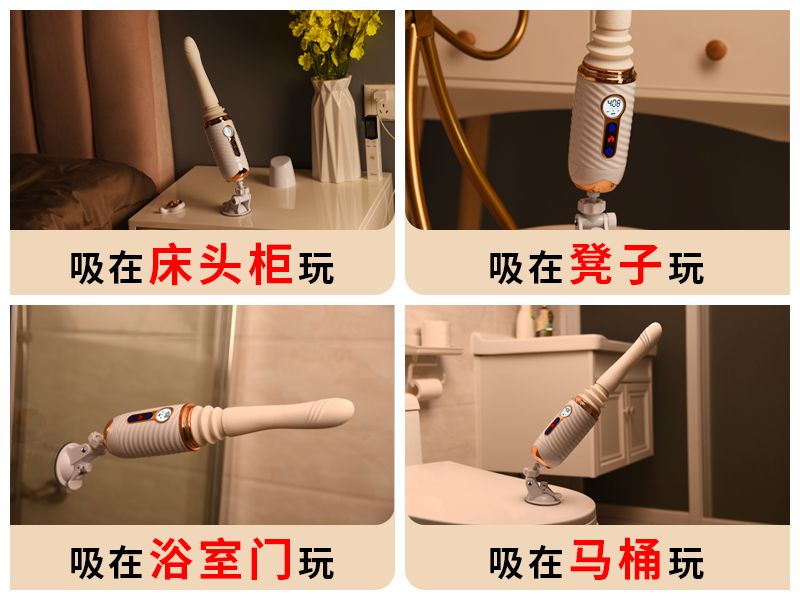 吸在床头柜玩

吸在凳子玩

吸在浴室门玩

吸在马桶玩