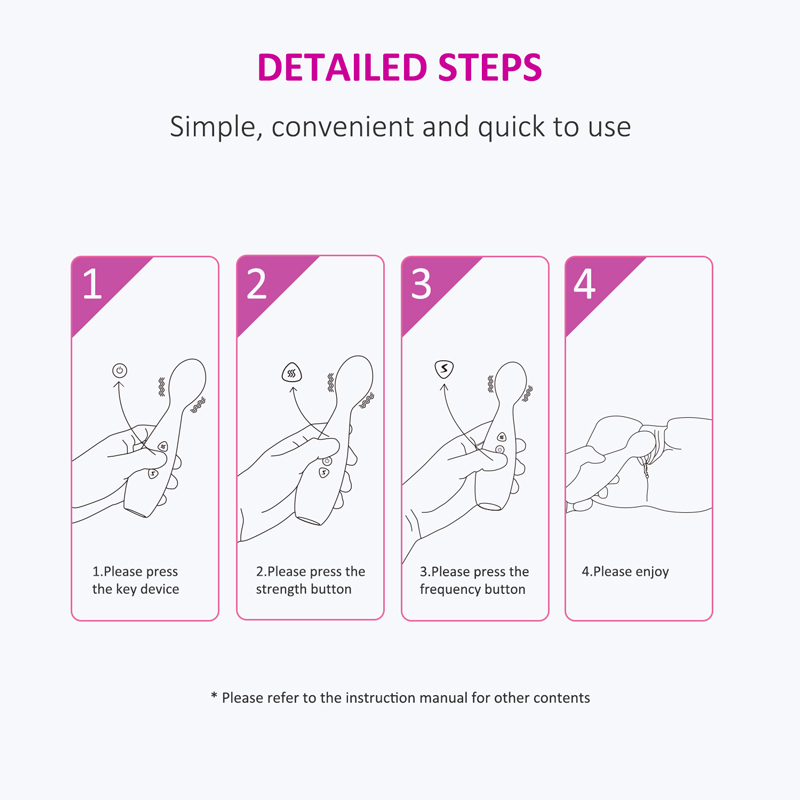 DETAILED STEPS

Simple, convenient and quick to use

1

1.Please press the key device

2

2.Please press the strength button

3

3.Please press the frequency button

4

4.Please enjoy

* Please refer to the instruction manual for other contents