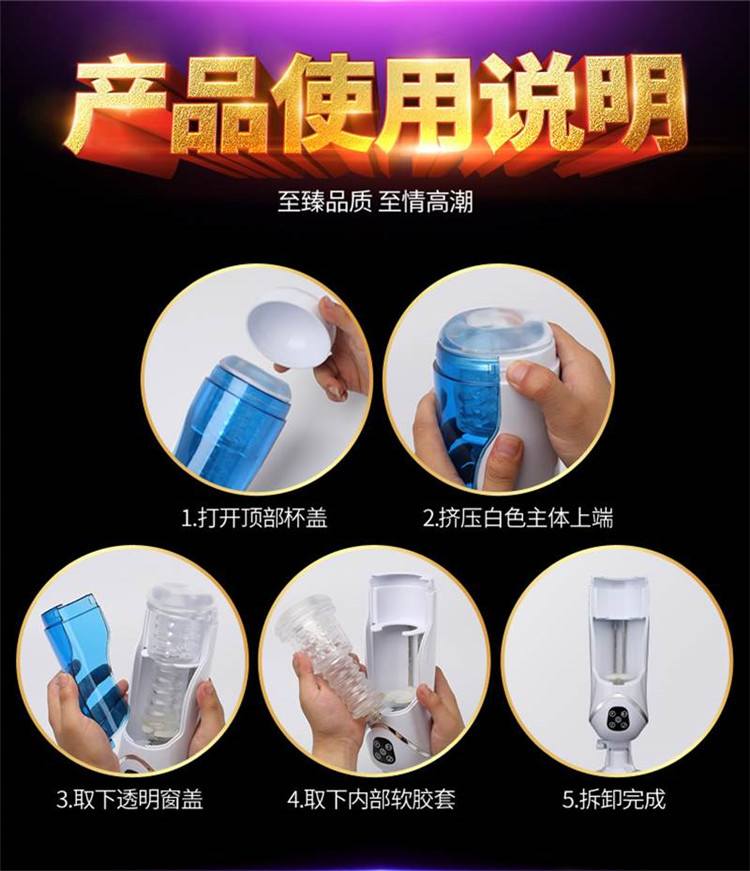 产品使用说明

至臻品质 至情高潮

1.打开顶部杯盖

2.挤压白色主体上端

3.取下透明窗盖

4.取下内部软胶套

5.拆卸完成