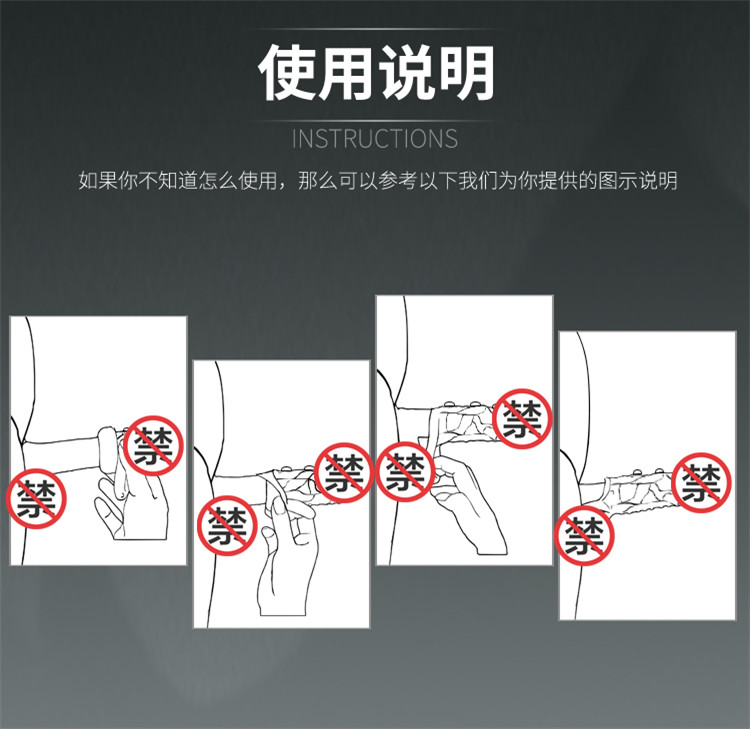 使用说明
INSTRUCTIONS
如果你不知道怎么使用，那么可以参考以下我们为你提供的图示说明

禁
禁
禁
禁
禁
禁
禁
禁