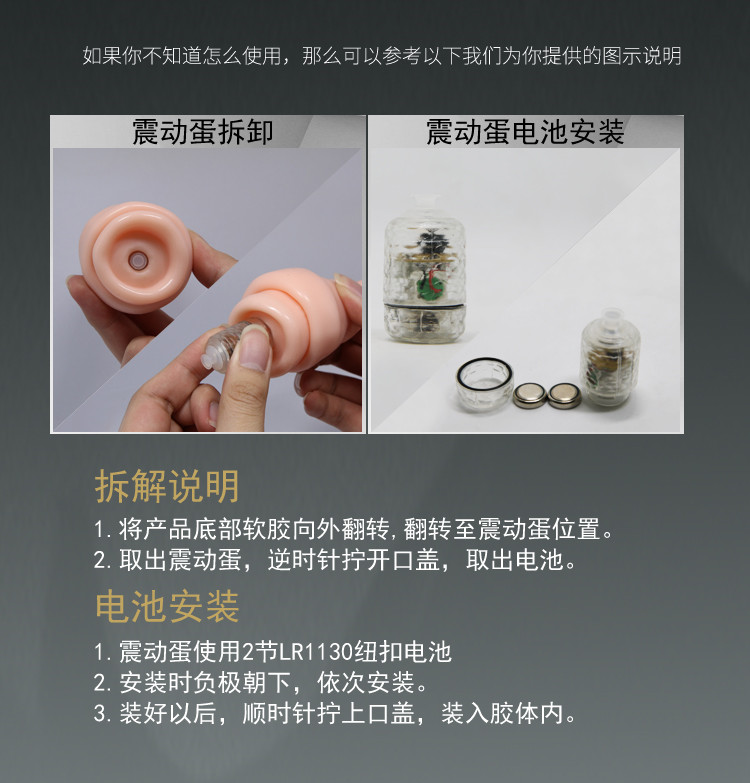 如果你不知道怎么使用，那么可以参考以下我们为你提供的图示说明

震动蛋拆卸

震动蛋电池安装

拆解说明

1. 将产品底部软胶向外翻转，翻转至震动蛋位置。
2. 取出震动蛋，逆时针拧开口盖，取出电池。

电池安装

1. 震动蛋使用2节LR1130纽扣电池
2. 安装时负极朝下，依次安装。
3. 装好以后，顺时针拧上口盖，装入胶体内。