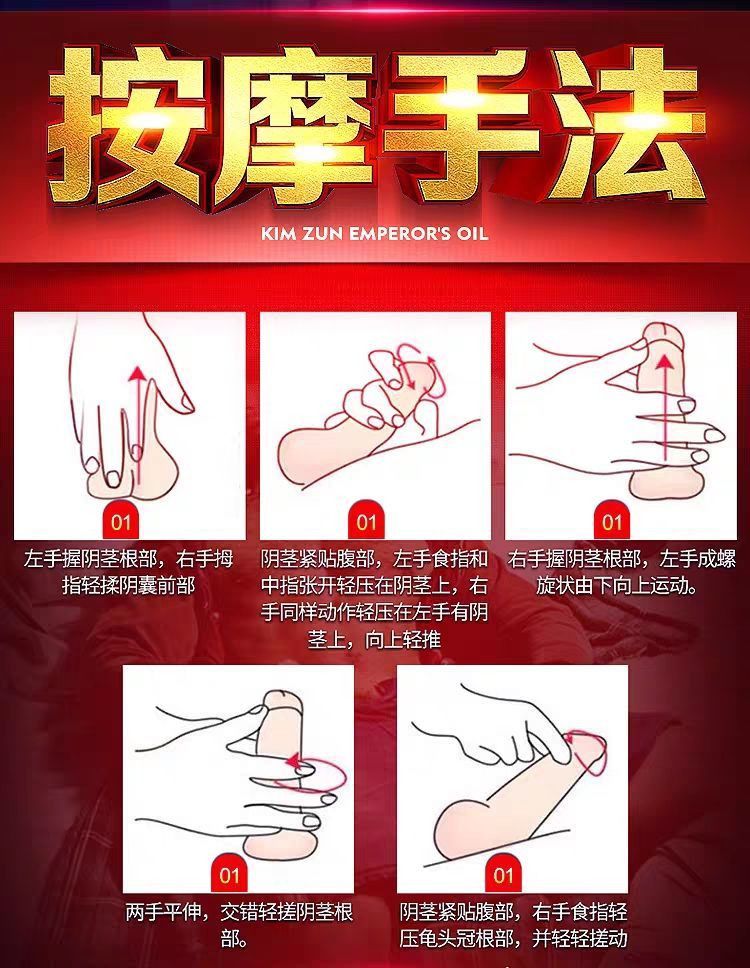 按摩手法

KIM ZUN EMPEROR'S OIL

01

左手握阴茎根部，右手拇指轻揉阴囊前部

01

阴茎紧贴腹部，左手食指和中指张开轻压在阴茎上，右手同样动作轻压在左手有阴茎上，向上轻推

01

右手握阴茎根部，左手成螺旋状由下向上运动。

01

两手平伸，交错轻搓阴茎根部。

01

阴茎紧贴腹部，右手食指轻压龟头冠根部，并轻轻搓动