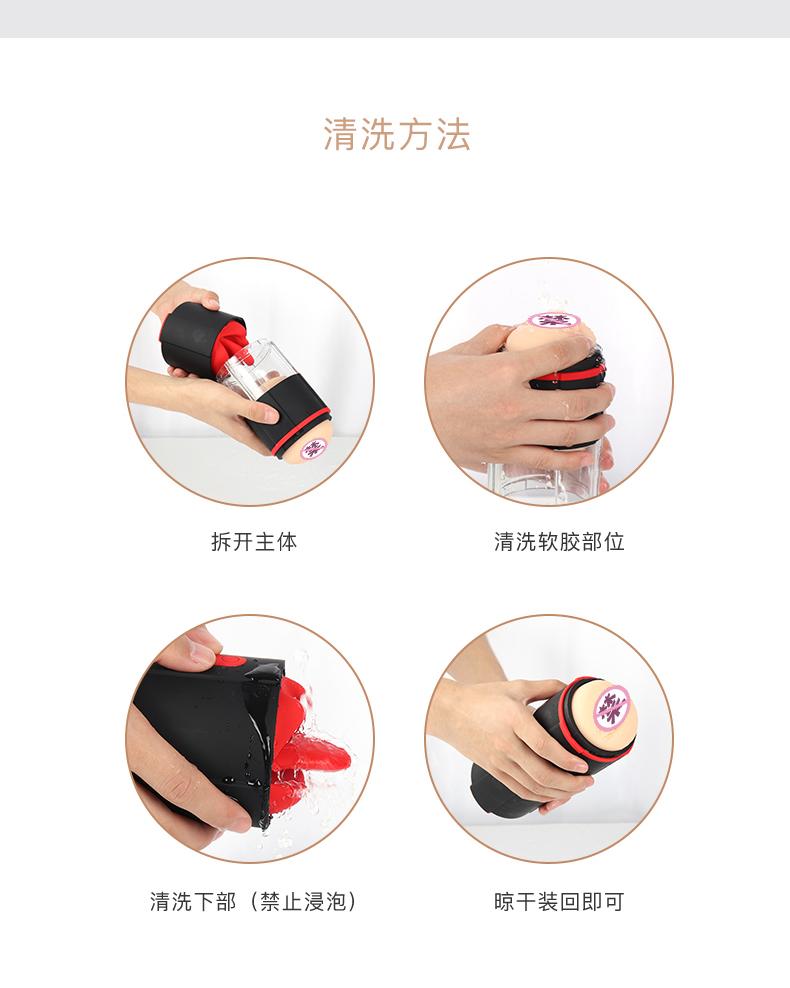 清洗方法

拆开主体

清洗软胶部位

清洗下部（禁止浸泡）

晾干装回即可