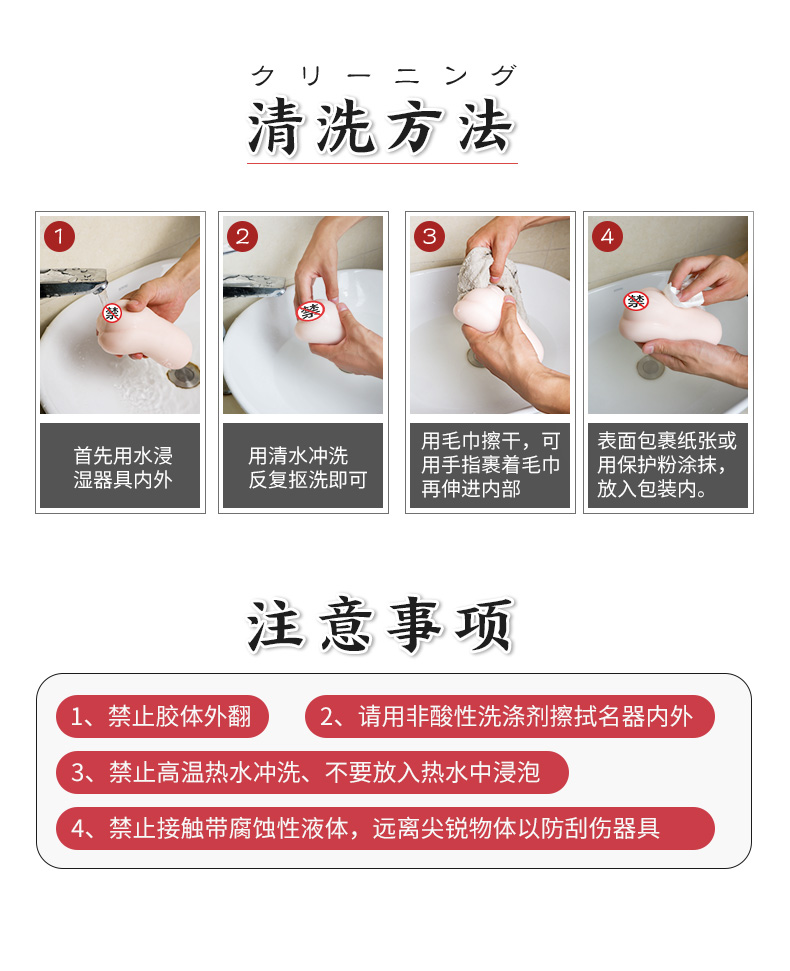 クリーニング
清洗方法

1
禁
首先用水浸湿器具内外

2
禁
用清水冲洗反复抠洗即可

3
用毛巾擦干，可用手指裹着毛巾再伸进内部

4
禁
表面包裹纸张或用保护粉涂抹，放入包装内。

注意事项

1、禁止胶体外翻
2、请用非酸性洗涤剂擦拭名器内外
3、禁止高温热水冲洗、不要放入热水中浸泡
4、禁止接触带腐蚀性液体，远离尖锐物体以防刮伤器具