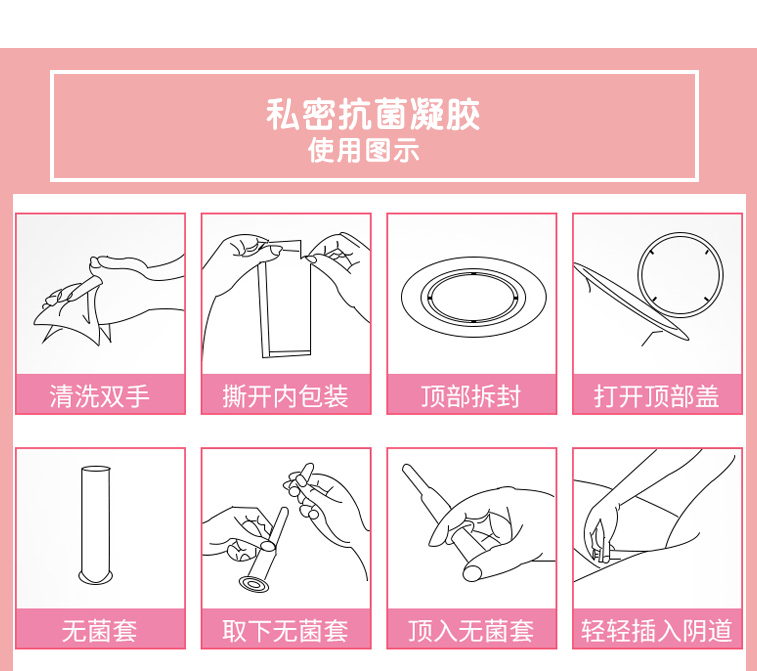 私密抗菌凝胶
使用图示

清洗双手

撕开内包装

顶部拆封

打开顶部盖

无菌套

取下无菌套

顶入无菌套

轻轻插入阴道