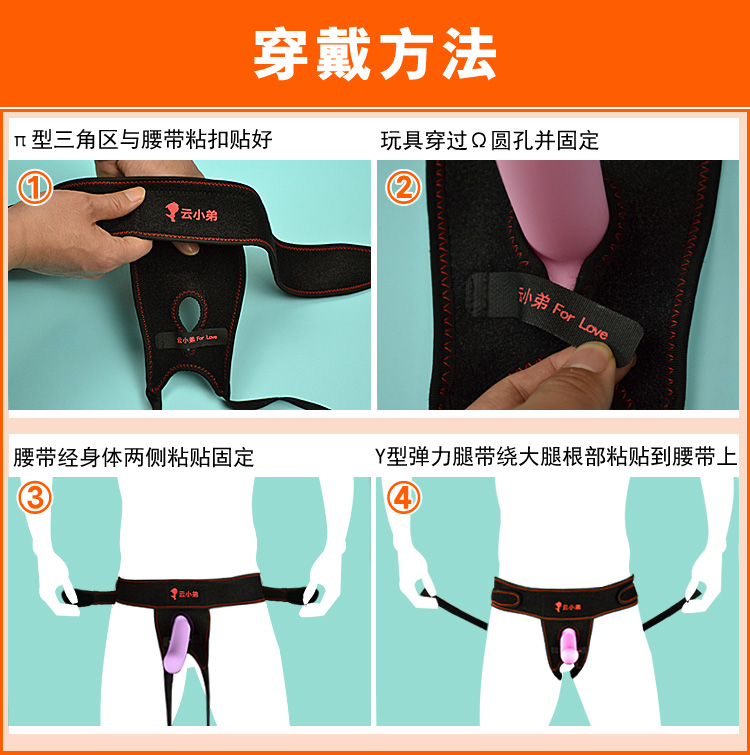 穿戴方法

π 型三角区与腰带粘扣贴好

①

云小弟

云小弟 For Love

玩具穿过 Ω 圆孔并固定

②

小弟 For Love

腰带经身体两侧粘贴固定

③

云小弟

Y型弹力腿带绕大腿根部粘贴到腰带上

④

云小弟