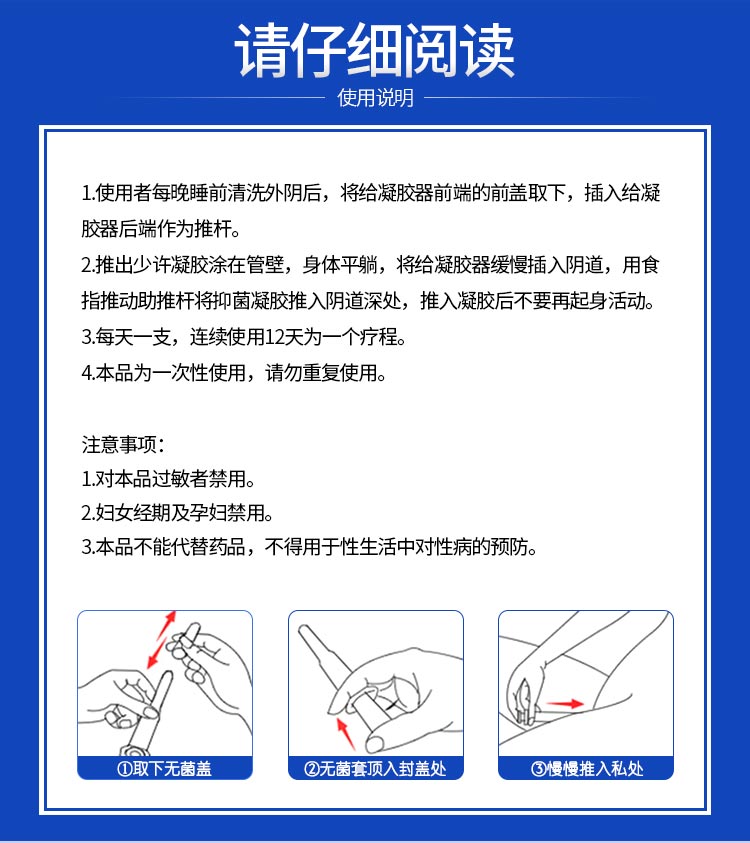 请仔细阅读

使用说明

1.使用者每晚睡前清洗外阴后，将给凝胶器前端的前盖取下，插入给凝胶器后端作为推杆。
2.推出少许凝胶涂在管壁，身体平躺，将给凝胶器缓慢插入阴道，用食指推动助推杆将抑菌凝胶推入阴道深处，推入凝胶后不要再起身活动。
3.每天一支，连续使用12天为一个疗程。
4.本品为一次性使用，请勿重复使用。

注意事项：
1.对本品过敏者禁用。
2.妇女经期及孕妇禁用。
3.本品不能代替药品，不得用于性生活中对性病的预防。

①取下无菌盖

②无菌套顶入封盖处

③慢慢推入私处