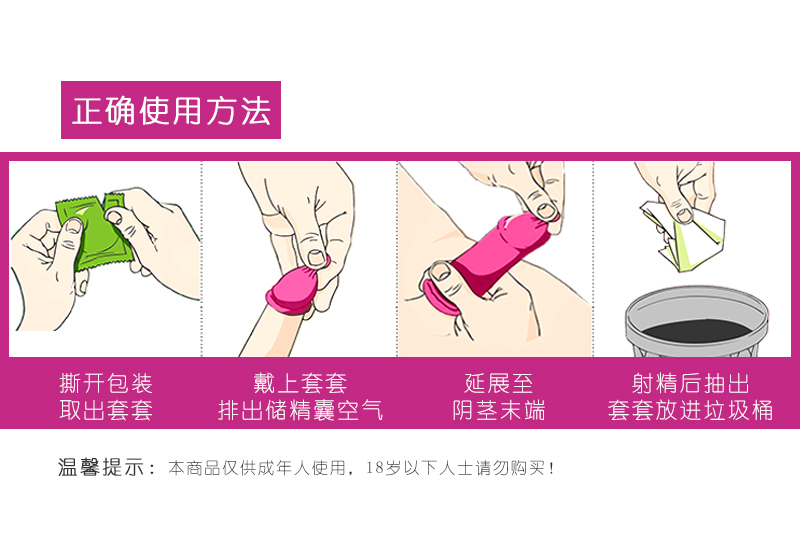 正确使用方法

撕开包装
取出套套

戴上套套
排出储精囊空气

延展至
阴茎末端

射精后抽出
套套放进垃圾桶

温馨提示：本商品仅供成年人使用，18岁以下人士请勿购买！