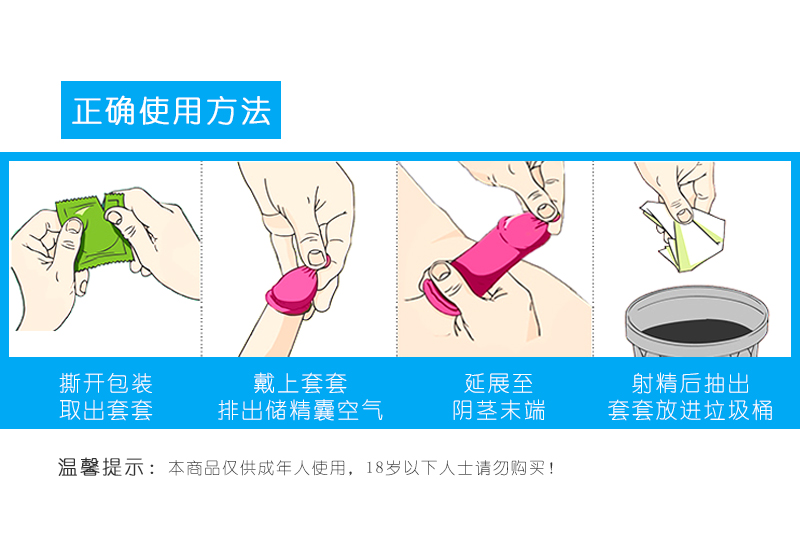 正确使用方法

撕开包装
取出套套

戴上套套
排出储精囊空气

延展至
阴茎末端

射精后抽出
套套放进垃圾桶

温馨提示：本商品仅供成年人使用，18岁以下人士请勿购买！