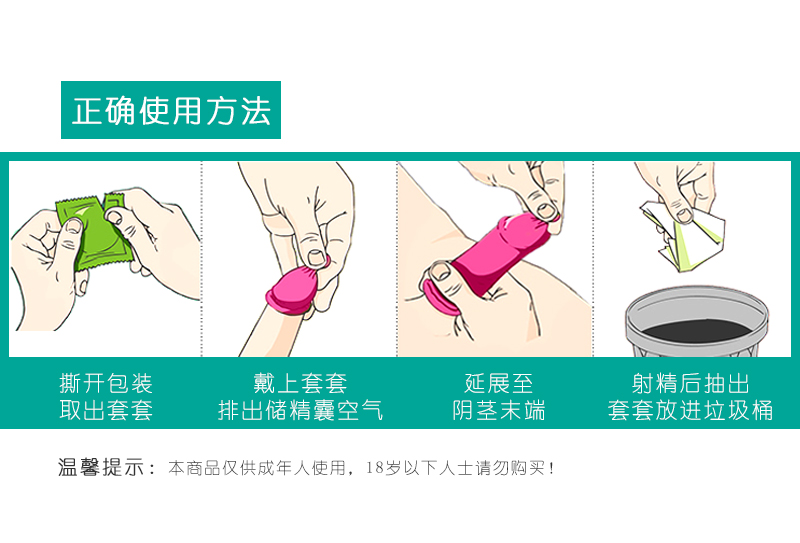 正确使用方法

撕开包装
取出套套

戴上套套
排出储精囊空气

延展至
阴茎末端

射精后抽出
套套放进垃圾桶

温馨提示：本商品仅供成年人使用，18岁以下人士请勿购买！