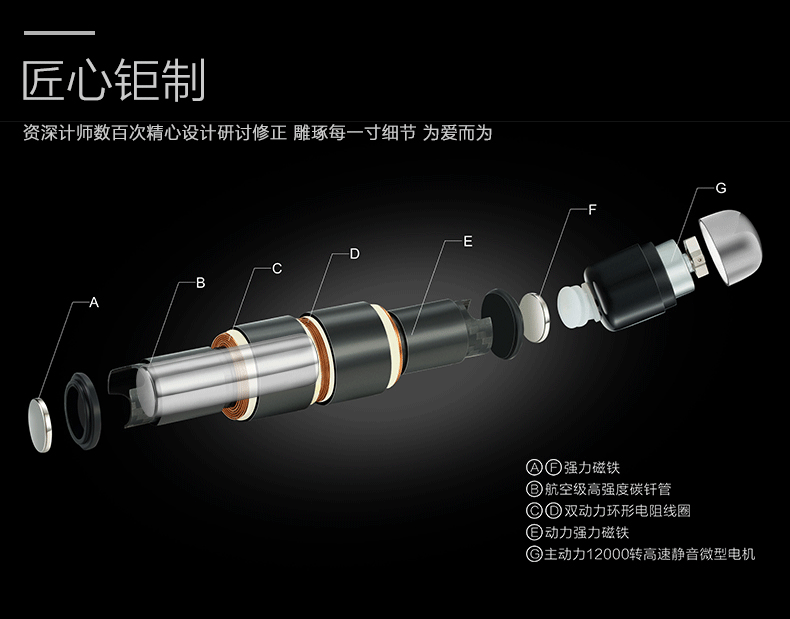 匠心钜制

资深计师数百次精心设计研讨修正 雕琢每一寸细节 为爱而为

A

B

C

D

E

F

G

Ⓐ Ⓕ 强力磁铁
Ⓑ 航空级高强度碳钎管
Ⓒ Ⓓ 双动力环形电阻线圈
Ⓔ 动力强力磁铁
Ⓖ 主动力12000转高速静音微型电机