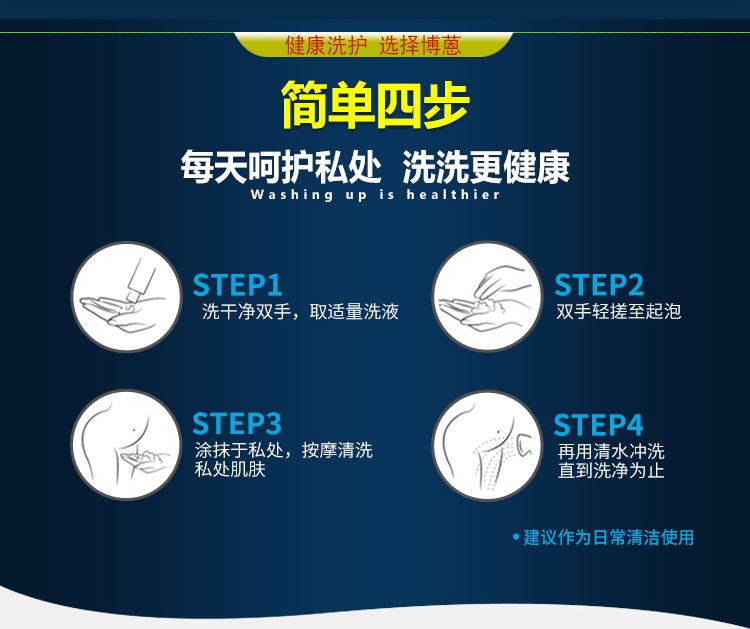 健康洗护 选择博蒽

简单四步

每天呵护私处 洗洗更健康

Washing up is healthier

STEP1
洗干净双手，取适量洗液

STEP2
双手轻搓至起泡

STEP3
涂抹于私处，按摩清洗私处肌肤

STEP4
再用清水冲洗直到洗净为止

• 建议作为日常清洁使用