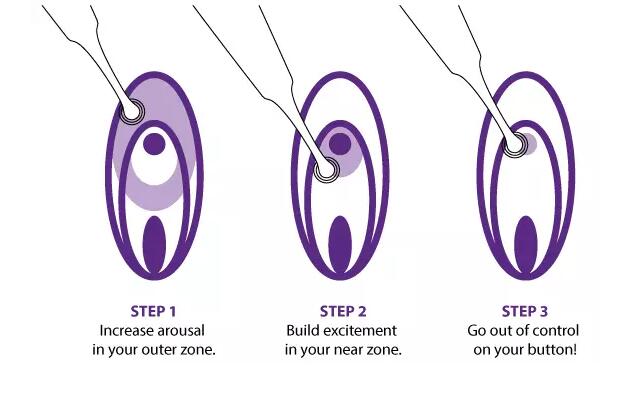 STEP 1
Increase arousal in your outer zone.

STEP 2
Build excitement in your near zone.

STEP 3
Go out of control on your button!