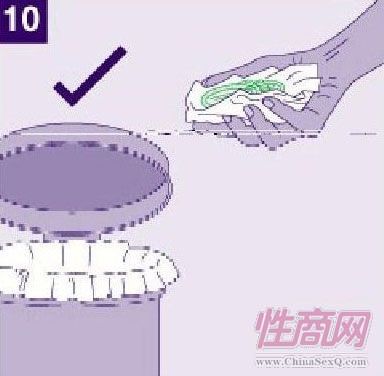 10

性商网
www.ChinaSexQ.com